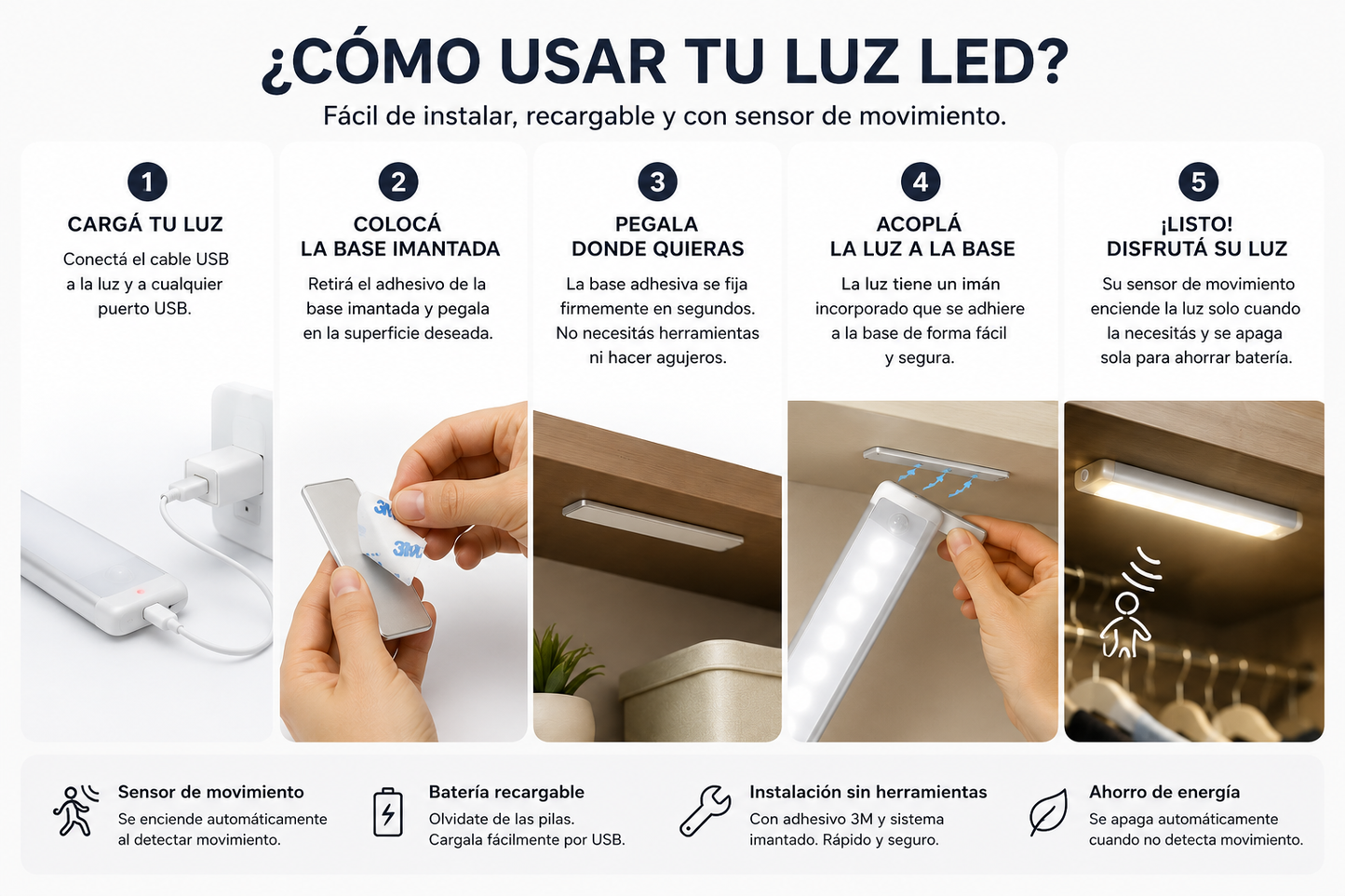 ¿CÓMO USAR TU LUZ LED?

Fácil de instalar, recargable y con sensor de movimiento.

1

CARGÁ TU LUZ

Conectá el cable USB a la luz y a cualquier puerto USB.

2

COLOCÁ LA BASE IMANTADA

Retirá el adhesivo de la base imantada y pegala en la superficie deseada.

3M

3M

3

PEGALA DONDE QUIERAS

La base adhesiva se fija firmemente en segundos. No necesitás herramientas ni hacer agujeros.

4

ACOPLÁ LA LUZ A LA BASE

La luz tiene un imán incorporado que se adhiere a la base de forma fácil y segura.

5

¡LISTO! DISFRUTÁ SU LUZ

Su sensor de movimiento enciende la luz solo cuando la necesitás y se apaga sola para ahorrar batería.

Sensor de movimiento

Se enciende automáticamente al detectar movimiento.

Batería recargable

Olvidate de las pilas. Cargala fácilmente por USB.

Instalación sin herramientas

Con adhesivo 3M y sistema imantado. Rápido y seguro.

Ahorro de energía

Se apaga automáticamente cuando no detecta movimiento.